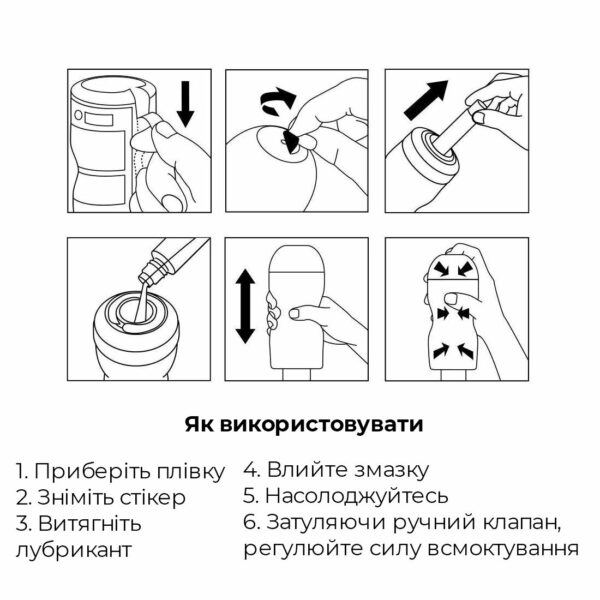 Як використовувати

1. Приберіть плівку
2. Зніміть стікер
3. Витягніть лубрикант

4. Влийте змазку
5. Насолоджуйтесь
6. Затуляючи ручний клапан, регулюйте силу всмоктування