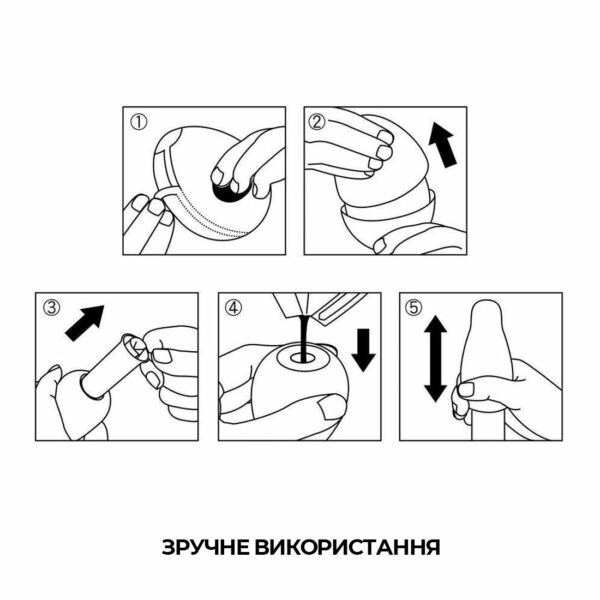 ①

②

③

④

⑤

ЗРУЧНЕ ВИКОРИСТАННЯ