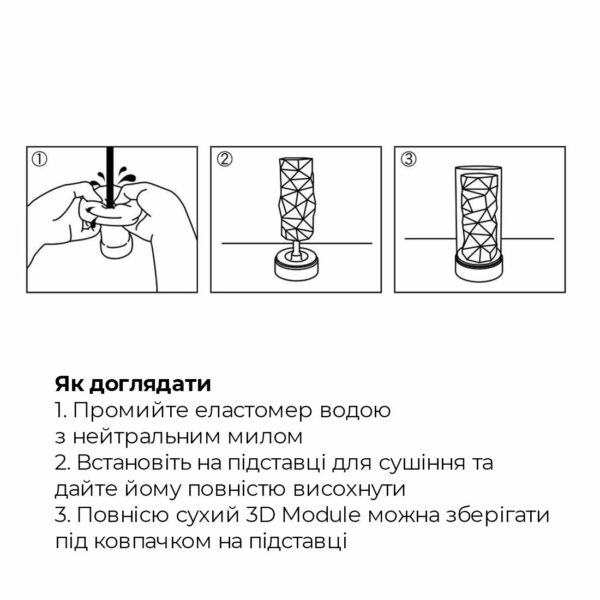 ①

②

③

**Як доглядати**
1. Промийте еластомер водою з нейтральним милом
2. Встановіть на підставці для сушіння та дайте йому повністю висохнути
3. Повнісю сухий 3D Module можна зберігати під ковпачком на підставці