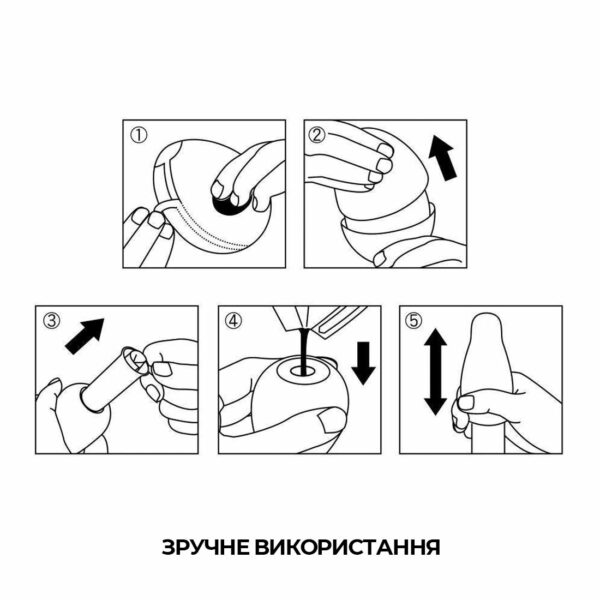 ①

②

③

④

⑤

ЗРУЧНЕ ВИКОРИСТАННЯ