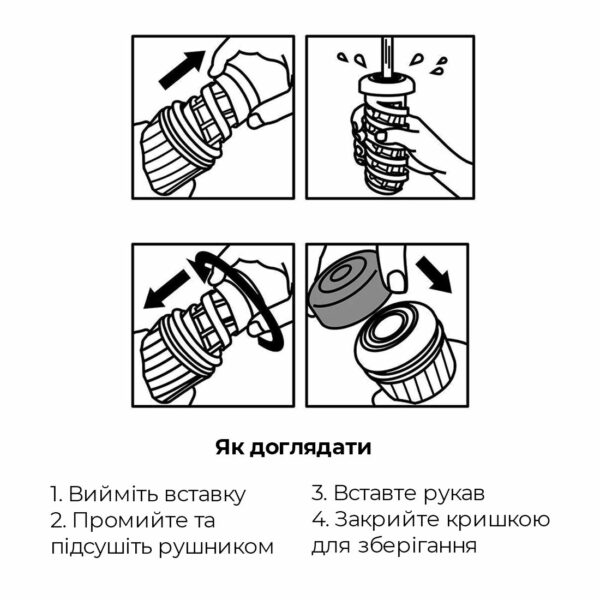 Як доглядати

1. Вийміть вставку
2. Промийте та підсушіть рушником

3. Вставте рукав
4. Закрийте кришкою для зберігання